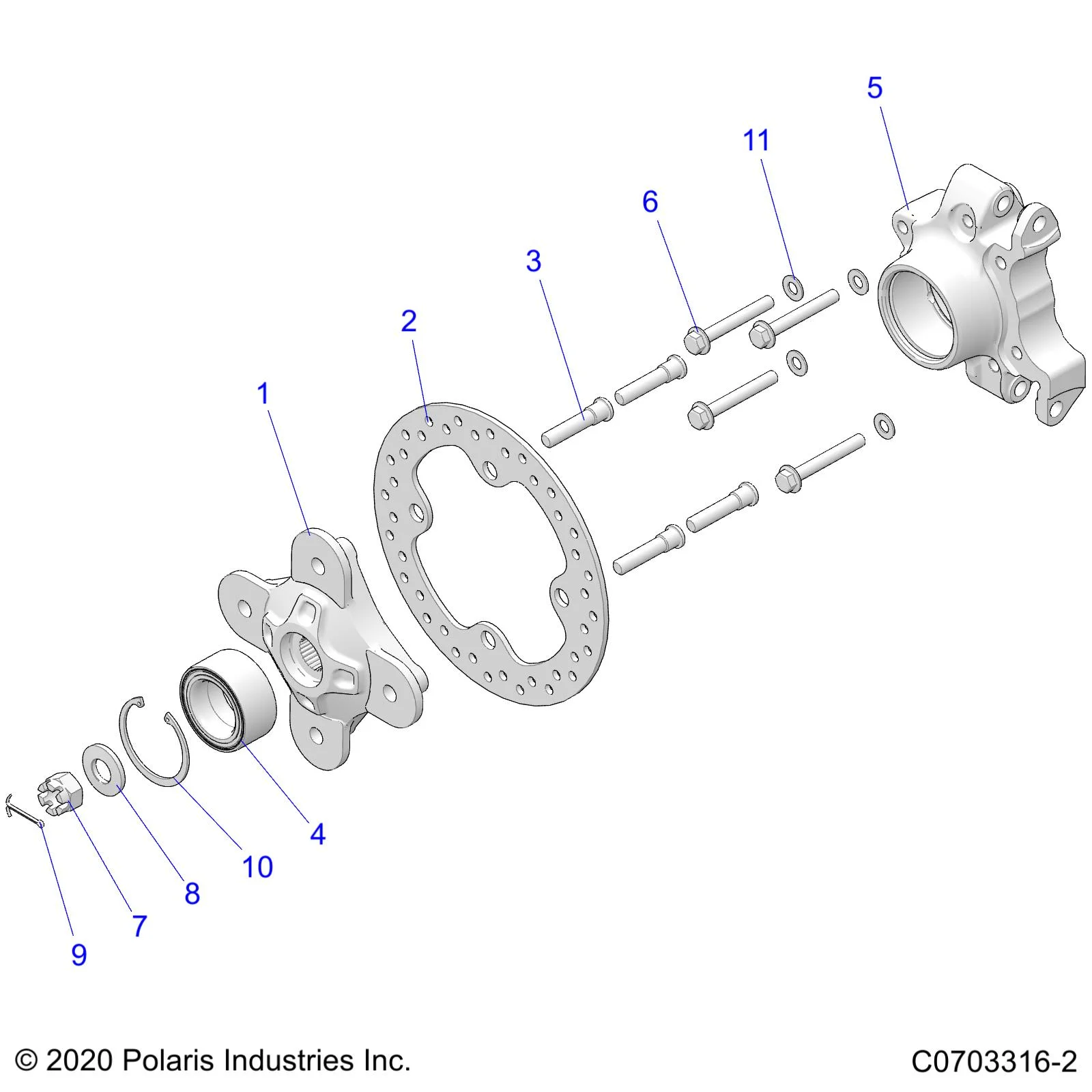 5

11

6

3

2

1

4

10

8

7

9

© 2020 Polaris Industries Inc.

C0703316-2