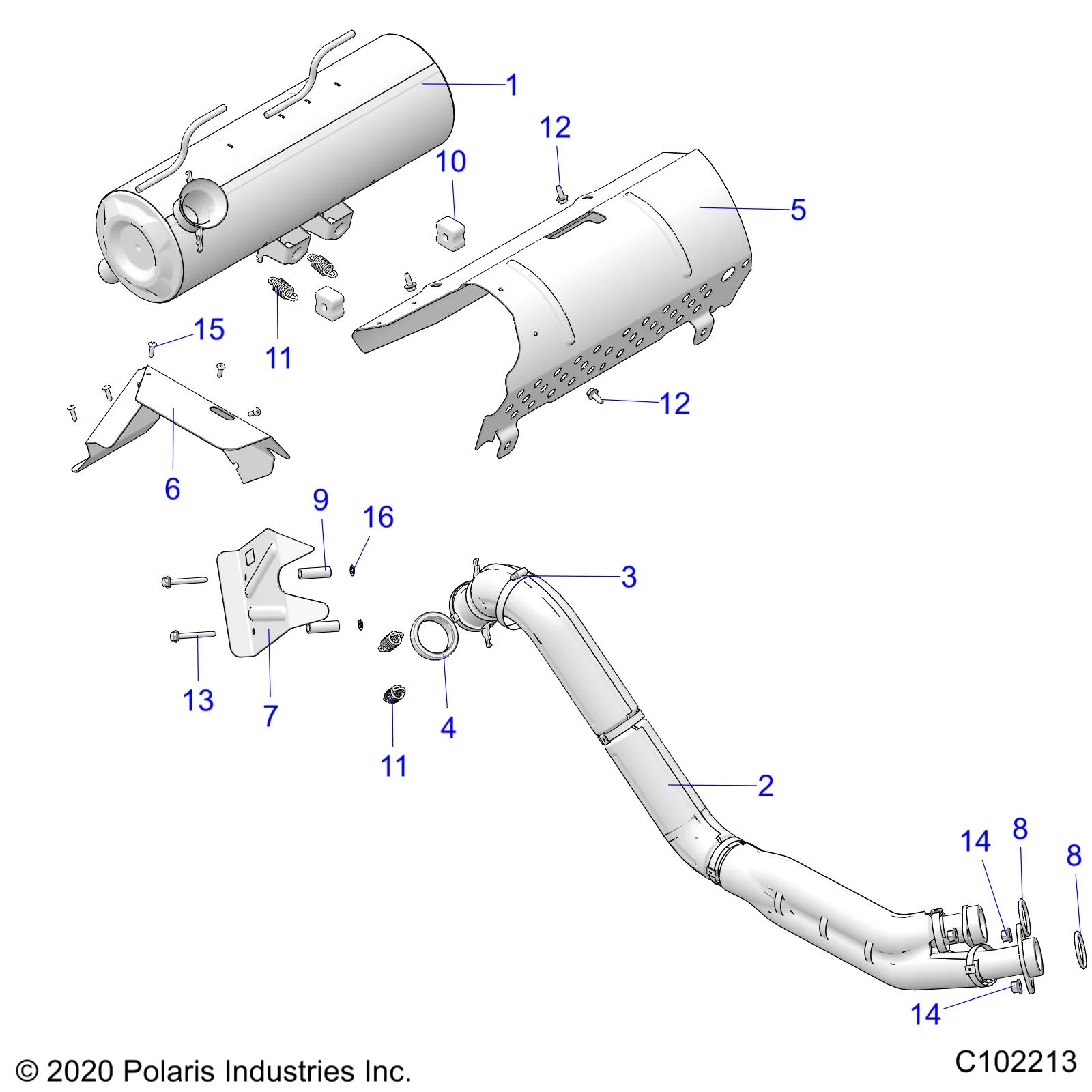 1
12
10
5
15
11
12
6
9
16
3
13
7
4
11
2
14
8
8
14
© 2020 Polaris Industries Inc.
C102213