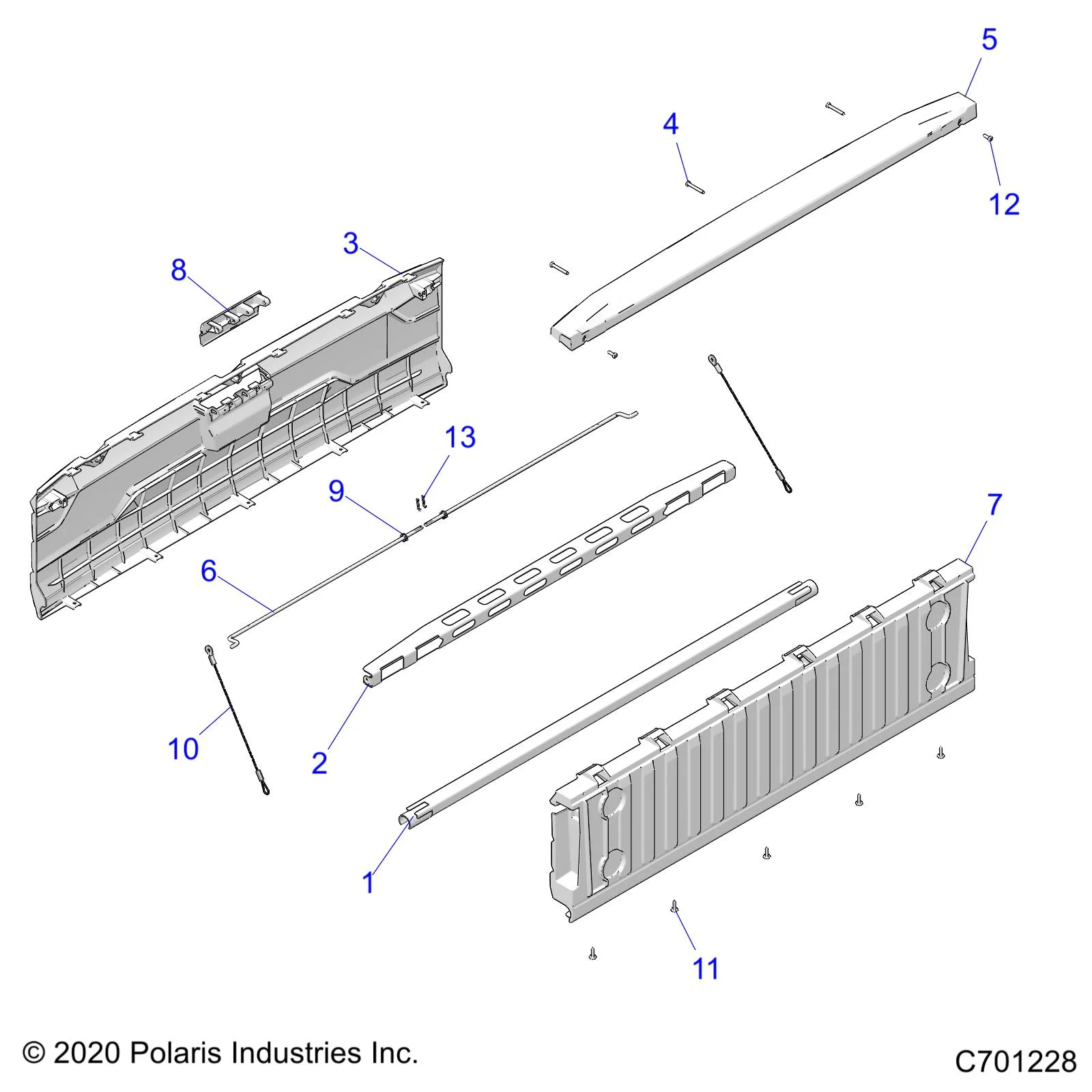 5

4

12

3

8

13

9

7

6

10

2

1

11

© 2020 Polaris Industries Inc.

C701228